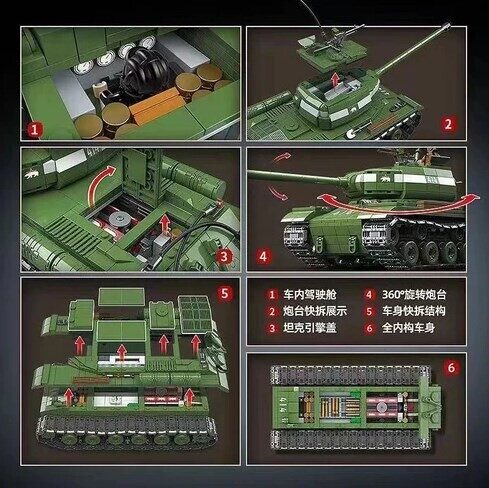 1

2

3

4

5

1 车内驾驶舱
2 炮台快拆展示
3 坦克引擎盖
4 360°旋转炮台
5 车身快拆结构
6 全内构车身

6